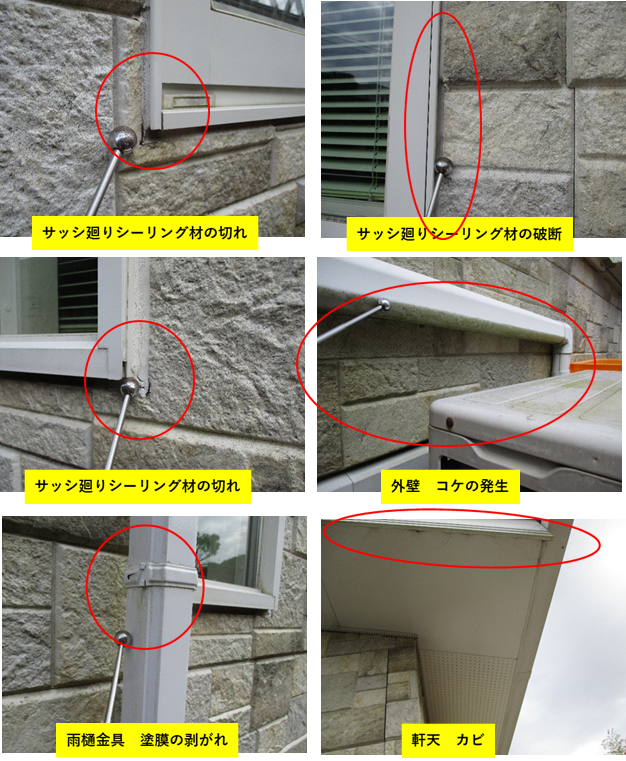 サッシ廻りシーリング材の切れ

サッシ廻りシーリング材の破断

サッシ廻りシーリング材の切れ

外壁　コケの発生

雨樋金具　塗膜の剥がれ

軒天　カビ